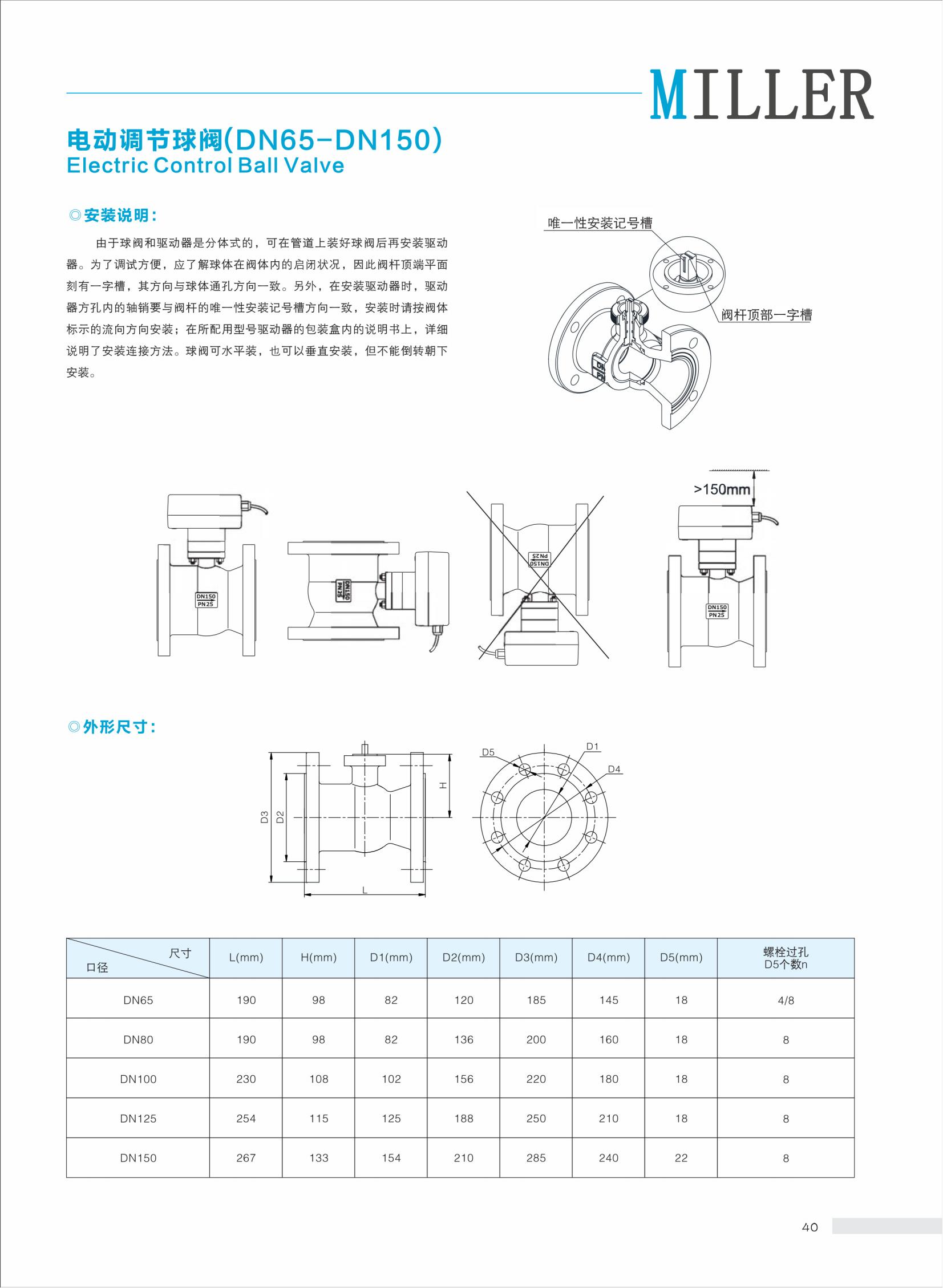 MILLER

电动调节球阀(DN65-DN150)
Electric Control Ball Valve

◎安装说明:

由于球阀和驱动器是分体式的，可在管道上装好球阀后再安装驱动器。为了调试方便，应了解球体在阀体内的启闭状况，因此阀杆顶端平面刻有一字槽，其方向与球体通孔方向一致。另外，在安装驱动器时，驱动器方孔内的轴销要与阀杆的唯一性安装记号槽方向一致，安装时请按阀体标示的流向方向安装；在所配用型号驱动器的包装盒内的说明书上，详细说明了安装连接方法。球阀可水平装，也可以垂直安装，但不能倒转朝下安装。

唯一性安装记号槽
阀杆顶部一字槽

DN150 PN25
DN150 PN25
DN150 PN25
>150mm
DN150 PN25

◎外形尺寸:

D3 D2 H L
D5 D1 D4

| 尺寸 口径 | L(mm) | H(mm) | D1(mm) | D2(mm) | D3(mm) | D4(mm) | D5(mm) | 螺栓过孔 D5个数n |
|---|---|---|---|---|---|---|---|---|
| DN65 | 190 | 98 | 82 | 120 | 185 | 145 | 18 | 4/8 |
| DN80 | 190 | 98 | 82 | 136 | 200 | 160 | 18 | 8 |
| DN100 | 230 | 108 | 102 | 156 | 220 | 180 | 18 | 8 |
| DN125 | 254 | 115 | 125 | 188 | 250 | 210 | 18 | 8 |
| DN150 | 267 | 133 | 154 | 210 | 285 | 240 | 22 | 8 |

40